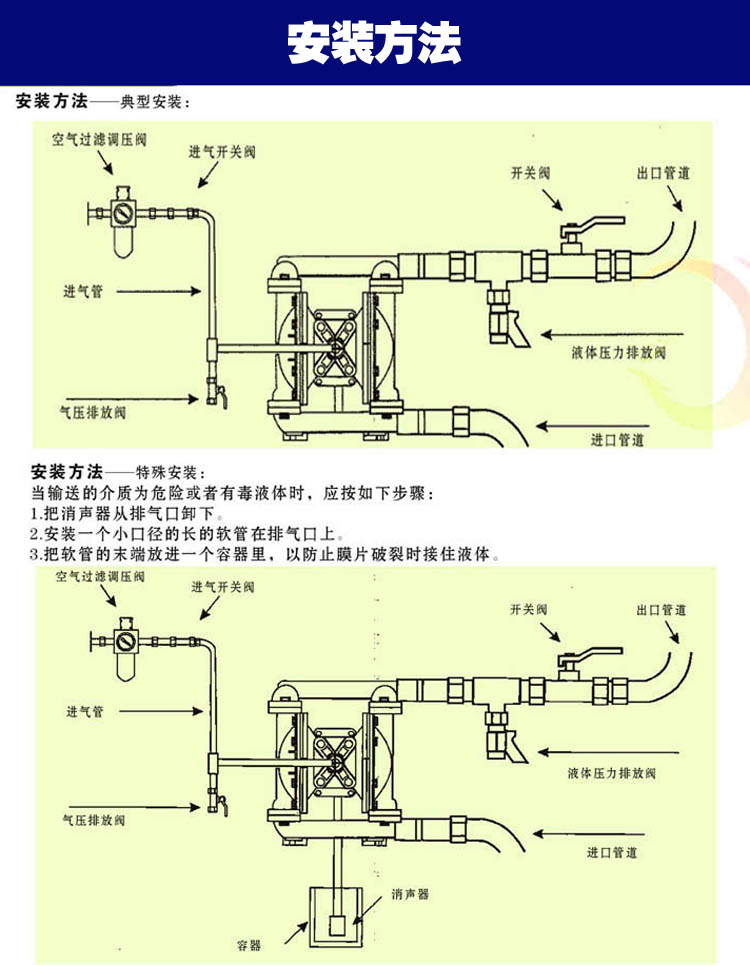 安装方法

安装方法——典型安装：

空气过滤调压阀
进气开关阀
开关阀
出口管道
进气管
液体压力排放阀
气压排放阀
进口管道

安装方法——特殊安装：
当输送的介质为危险或者有毒液体时，应按如下步骤：
1.把消声器从排气口卸下。
2.安装一个小口径的长的软管在排气口上。
3.把软管的末端放进一个容器里，以防止膜片破裂时接住液体。

空气过滤调压阀
进气开关阀
开关阀
出口管道
进气管
液体压力排放阀
气压排放阀
进口管道
消声器
容器